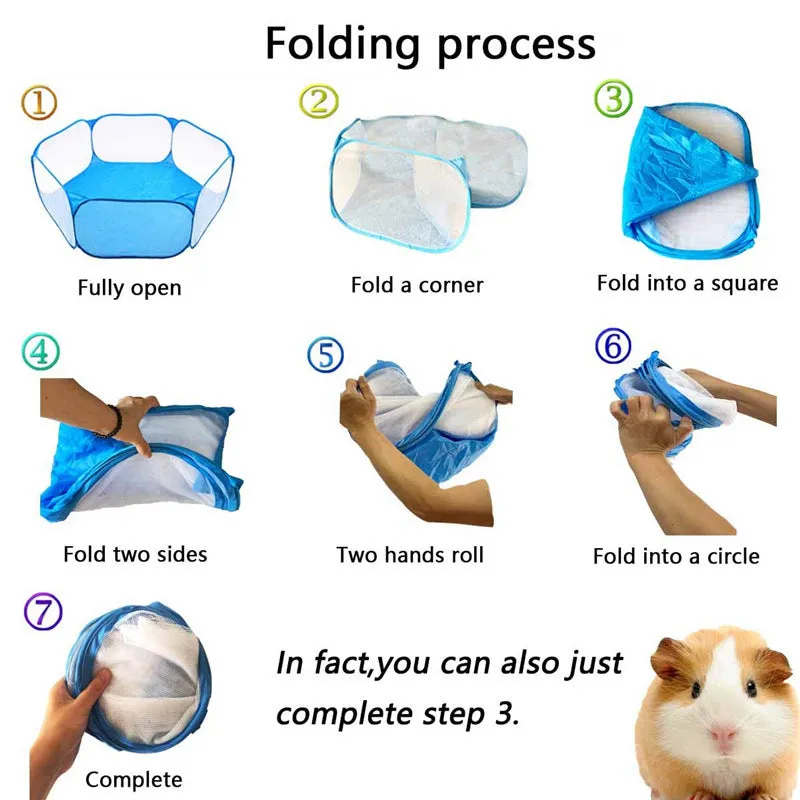 Folding process

①
Fully open

②
Fold a corner

③
Fold into a square

④
Fold two sides

⑤
Two hands roll

⑥
Fold into a circle

⑦
Complete

In fact,you can also just complete step 3.